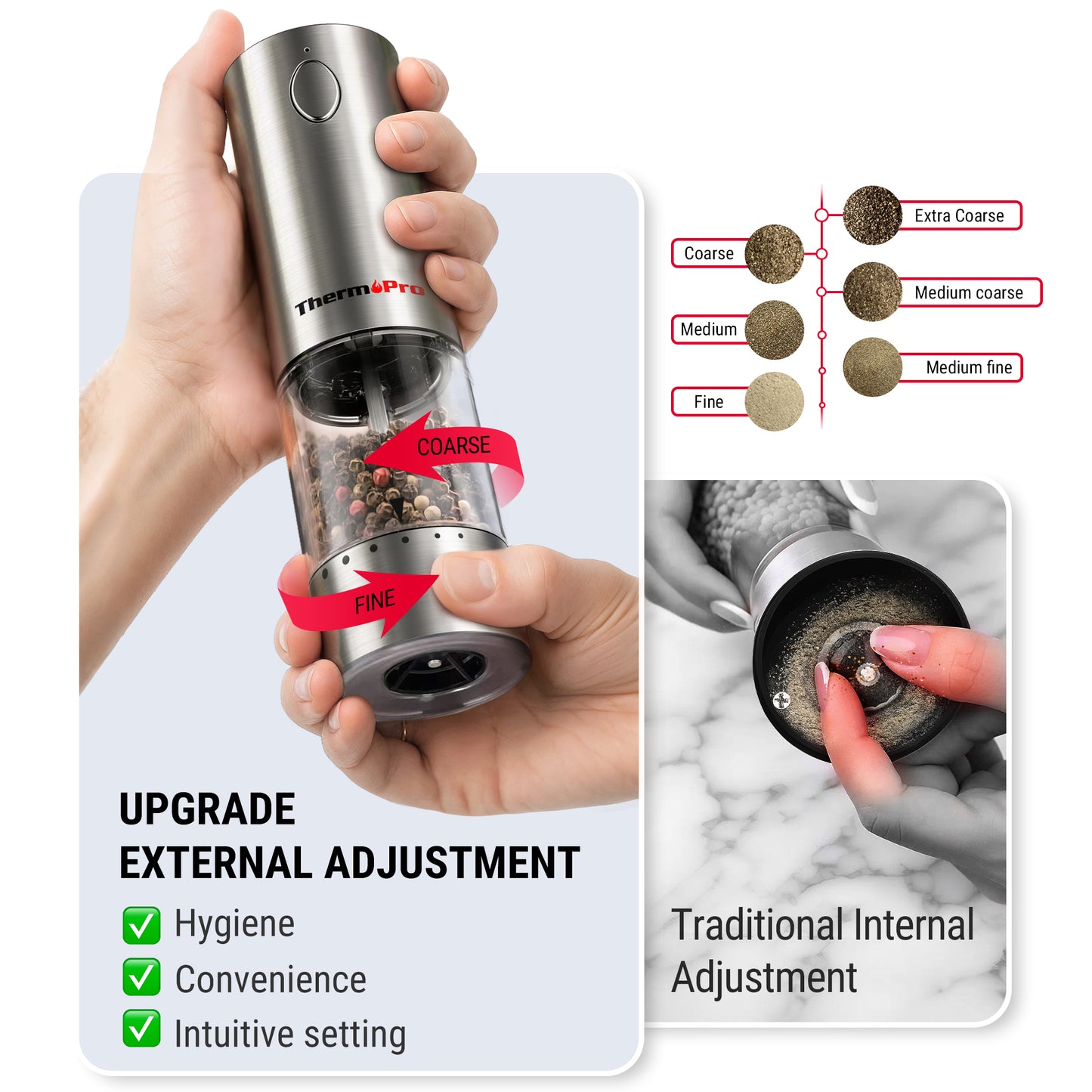 ThermoPro

COARSE

FINE

Extra Coarse

Coarse

Medium coarse

Medium

Medium fine

Fine

UPGRADE
EXTERNAL ADJUSTMENT

✅ Hygiene
✅ Convenience
✅ Intuitive setting

Traditional Internal Adjustment