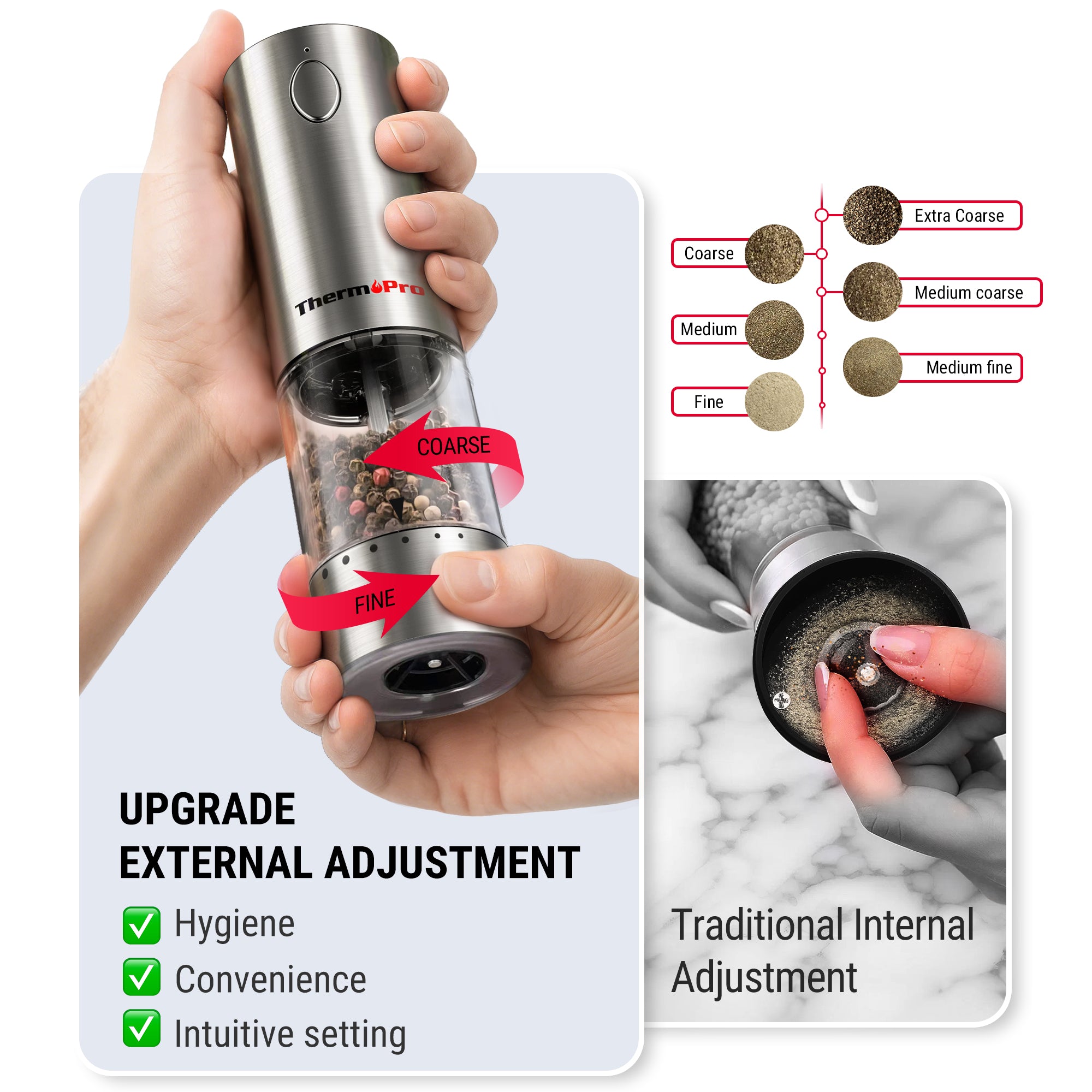 ThermoPro

COARSE

FINE

Extra Coarse

Coarse

Medium coarse

Medium

Medium fine

Fine

UPGRADE
EXTERNAL ADJUSTMENT

✅ Hygiene
✅ Convenience
✅ Intuitive setting

Traditional Internal Adjustment