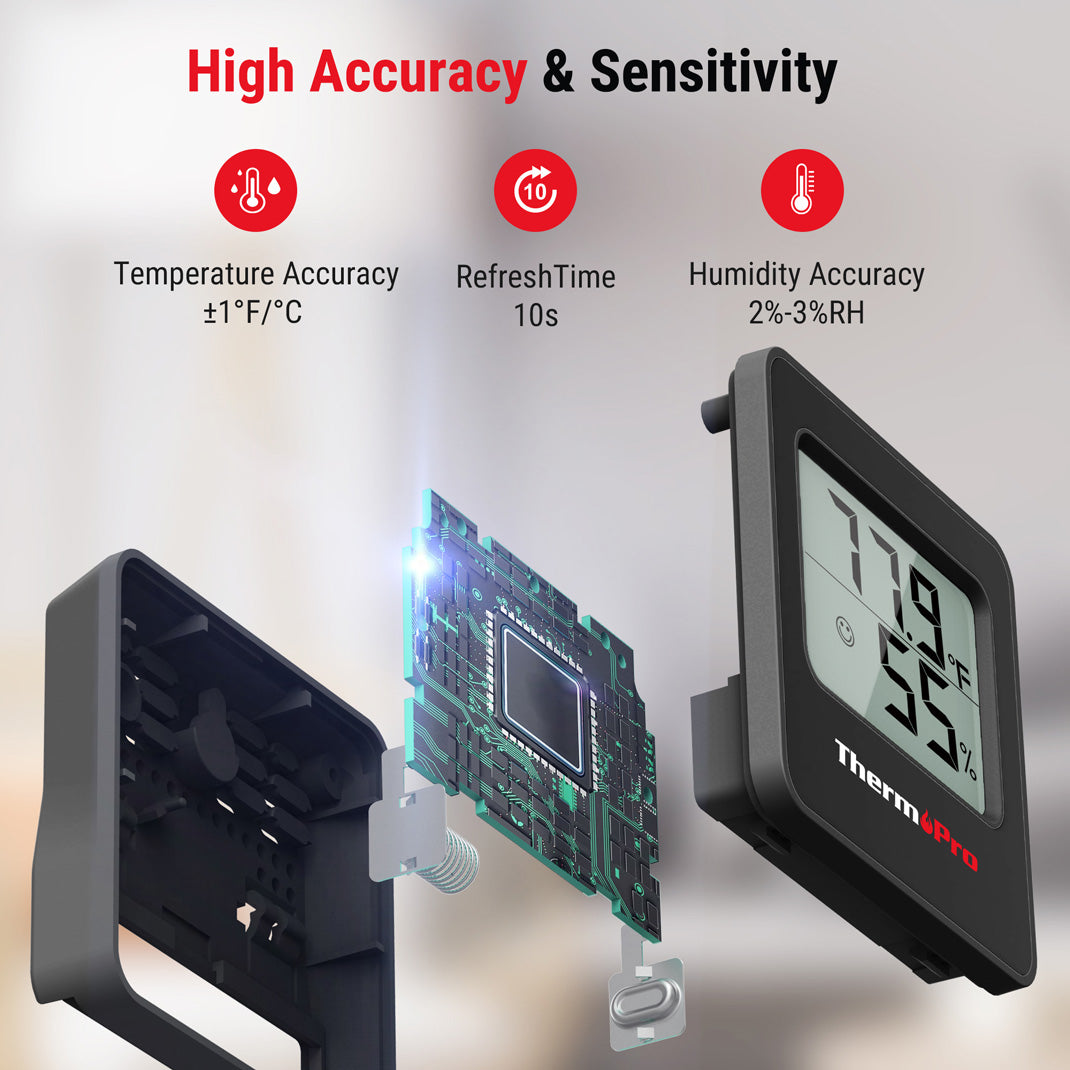 High Accuracy & Sensitivity

10

Temperature Accuracy ±1°F/°C

RefreshTime 10s

Humidity Accuracy 2%-3%RH

77.9 °F
55 %

ThermoPro